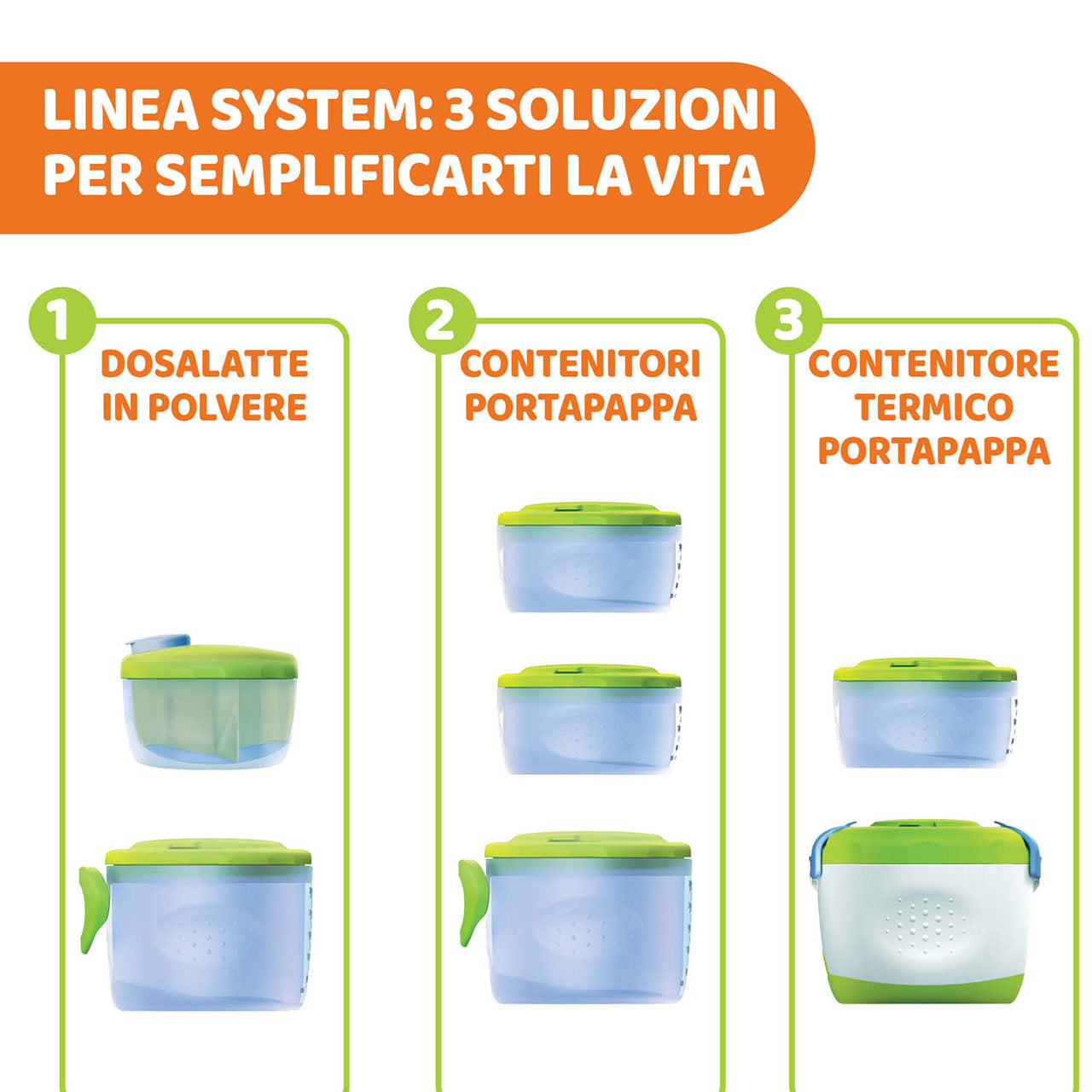 LINEA SYSTEM: 3 SOLUZIONI PER SEMPLIFICARTI LA VITA

1
DOSALATTE IN POLVERE

2
CONTENITORI PORTAPAPPA

3
CONTENITORE TERMICO PORTAPAPPA