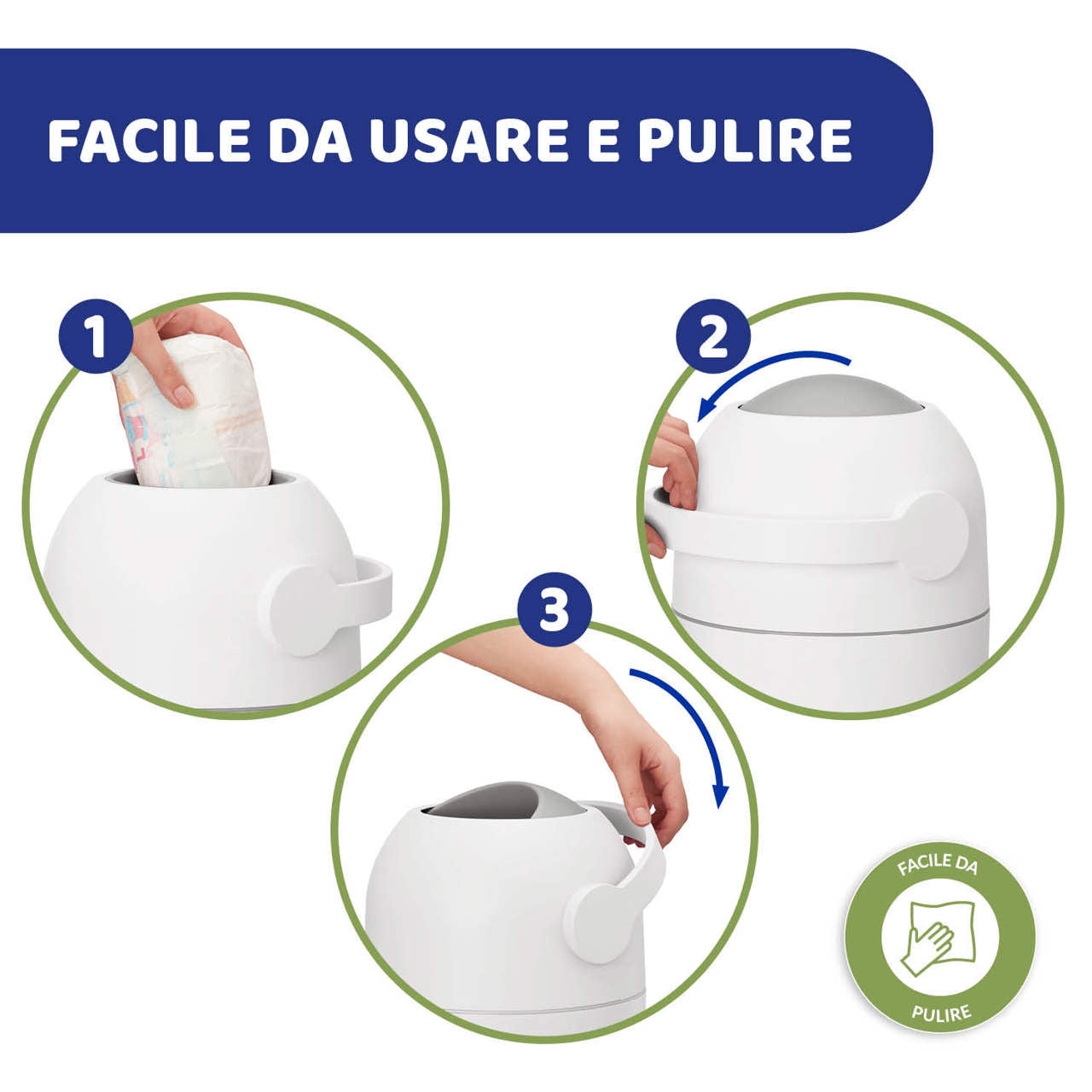 FACILE DA USARE E PULIRE

1

2

3

FACILE DA
PULIRE